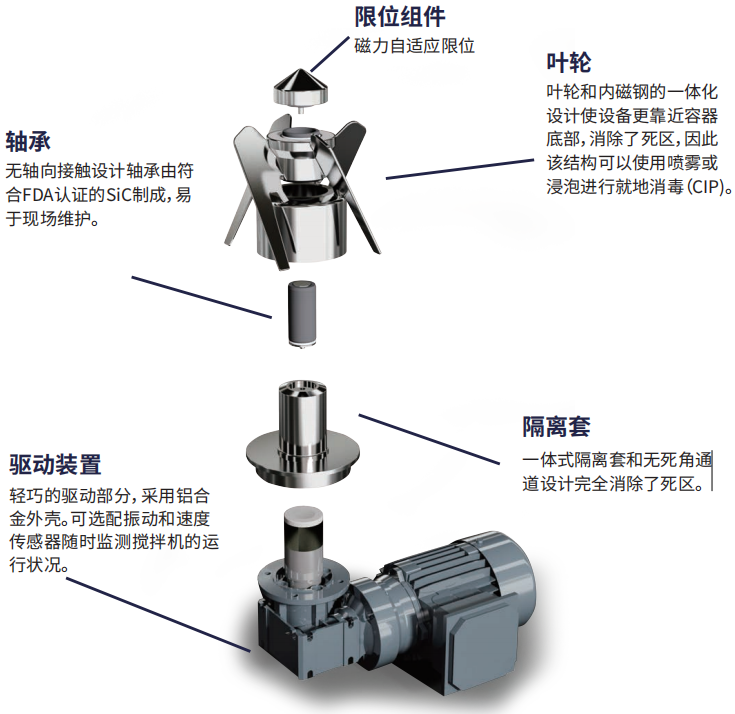 限位组件
磁力自适应限位

叶轮
叶轮和内磁钢的一体化设计使设备更靠近容器底部，消除了死区，因此该结构可以使用喷雾或浸泡进行就地消毒（CIP）。

轴承
无轴向接触设计轴承由符合FDA认证的SiC制成，易于现场维护。

隔离套
一体式隔离套和无死角通道设计完全消除了死区。

驱动装置
轻巧的驱动部分，采用铝合金外壳。可选配振动和速度传感器随时监测搅拌机的运行状况。